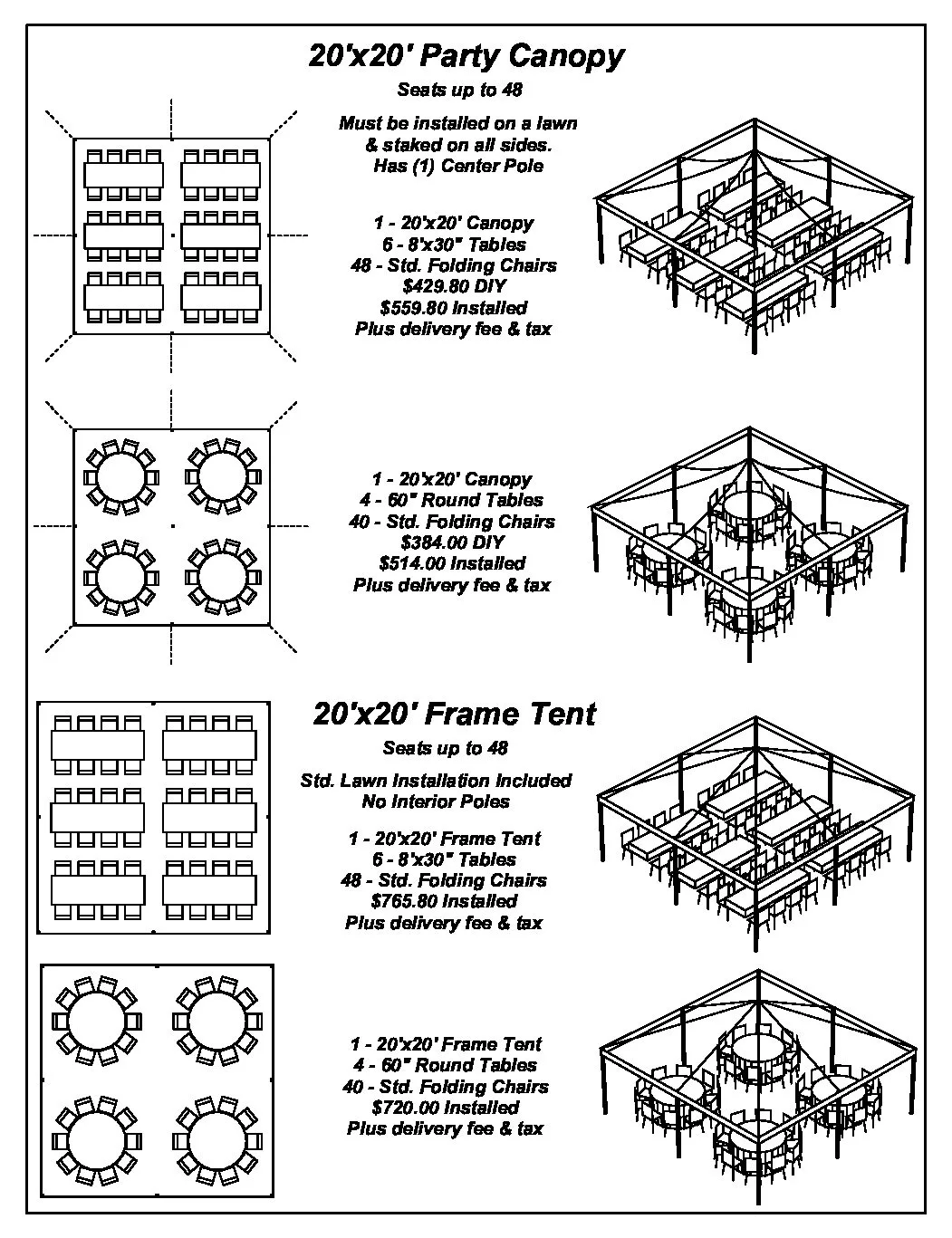 20'x20' Party Canopy

Seats up to 48

Must be installed on a lawn & staked on all sides. Has (1) Center Pole

1 - 20'x20' Canopy
6 - 8'x30" Tables
48 - Std. Folding Chairs
$429.80 DIY
$559.80 Installed
Plus delivery fee & tax

1 - 20'x20' Canopy
4 - 60" Round Tables
40 - Std. Folding Chairs
$384.00 DIY
$514.00 Installed
Plus delivery fee & tax

20'x20' Frame Tent

Seats up to 48

Std. Lawn Installation Included
No Interior Poles

1 - 20'x20' Frame Tent
6 - 8'x30" Tables
48 - Std. Folding Chairs
$765.80 Installed
Plus delivery fee & tax

1 - 20'x20' Frame Tent
4 - 60" Round Tables
40 - Std. Folding Chairs
$720.00 Installed
Plus delivery fee & tax